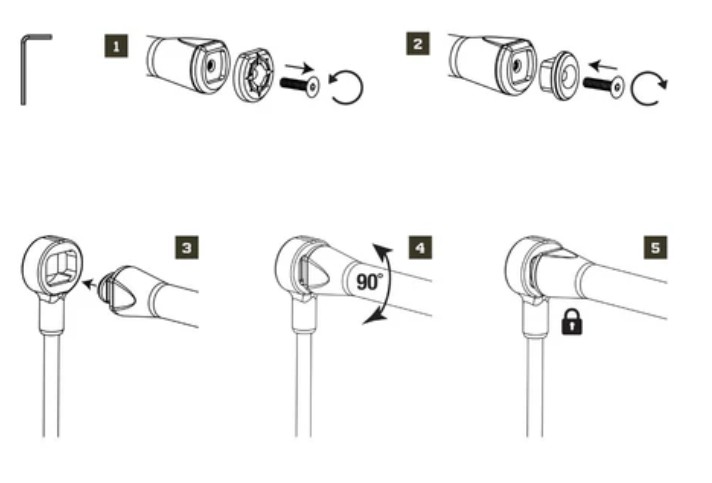 1

2

3

4

90°

5